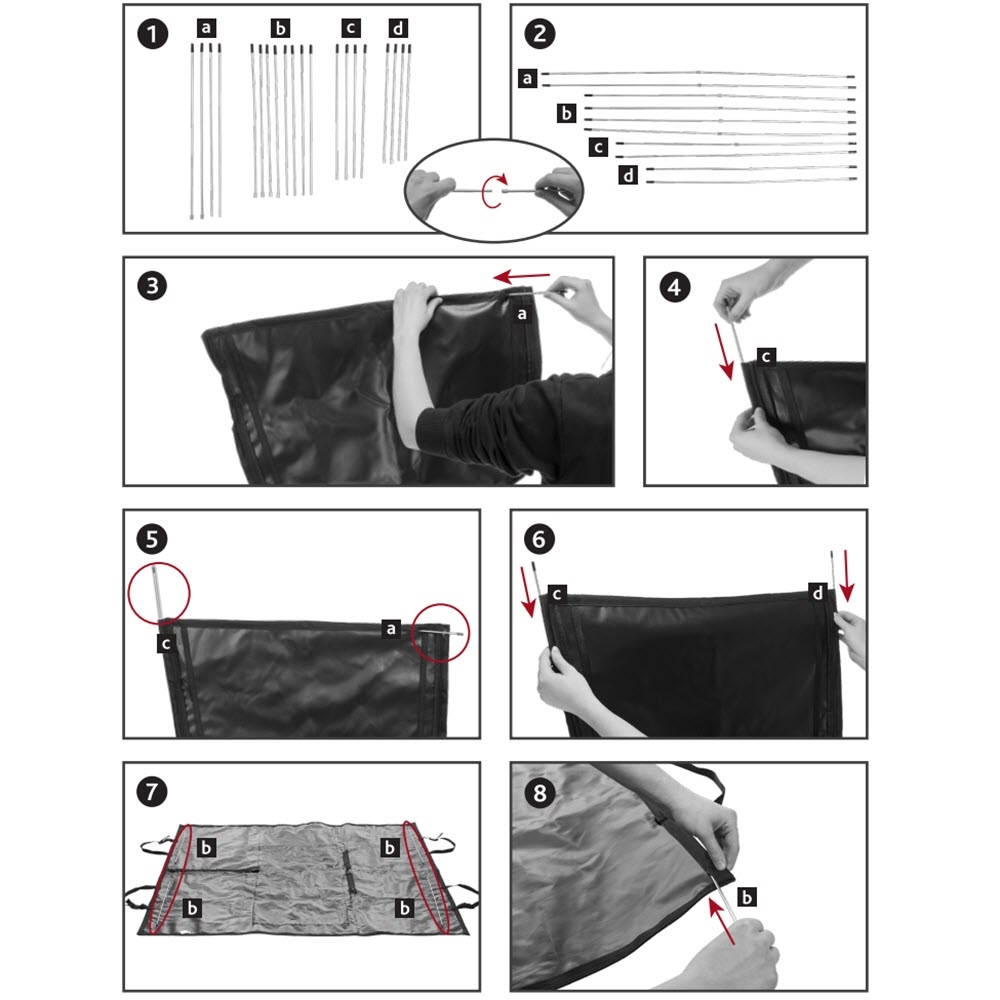 1
a b c d

2
a
b
c
d

3
a

4
c

5
c
a

6
c
d

7
b
b
b
b

8
b